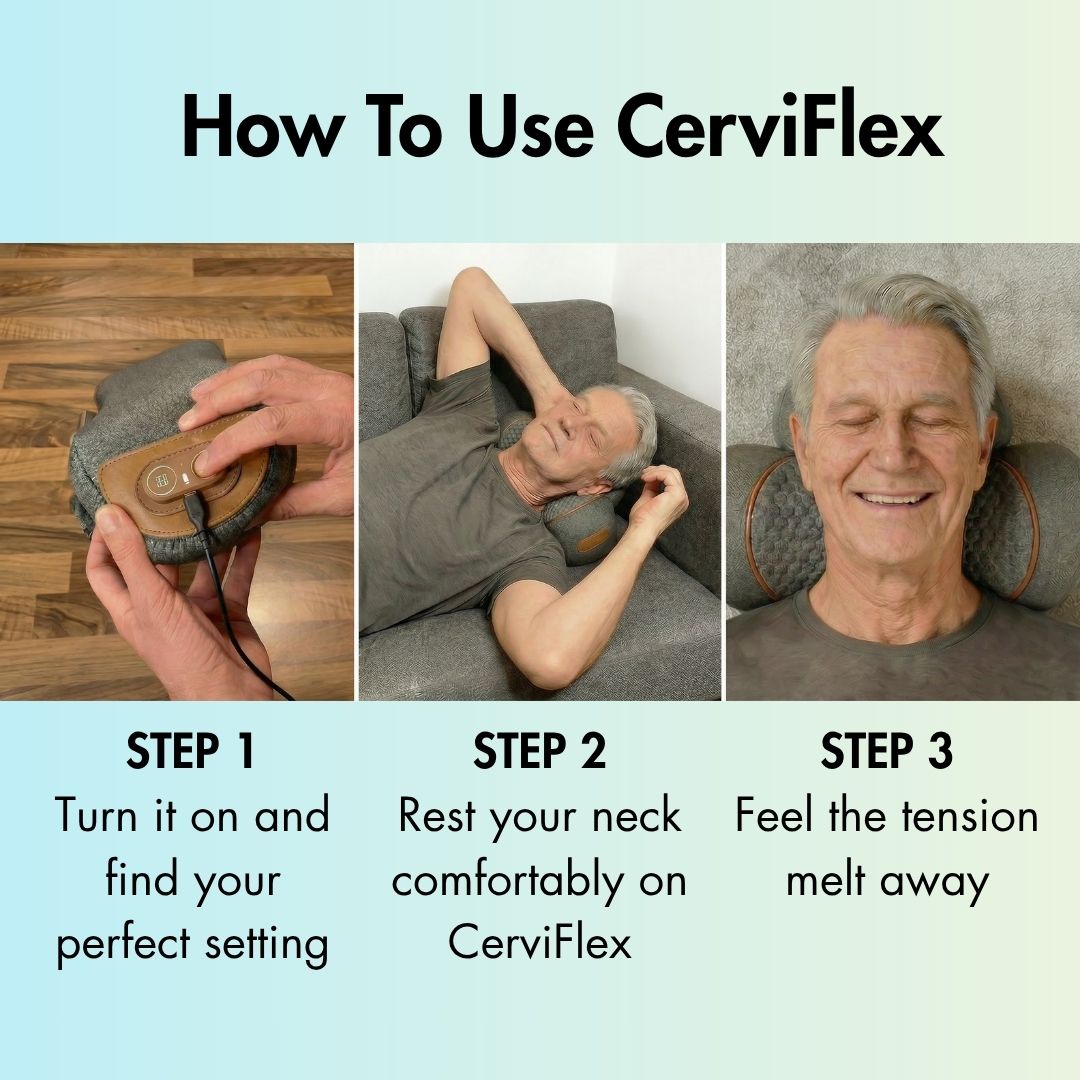 How To Use CerviFlex

STEP 1
Turn it on and find your perfect setting

STEP 2
Rest your neck comfortably on CerviFlex

STEP 3
Feel the tension melt away